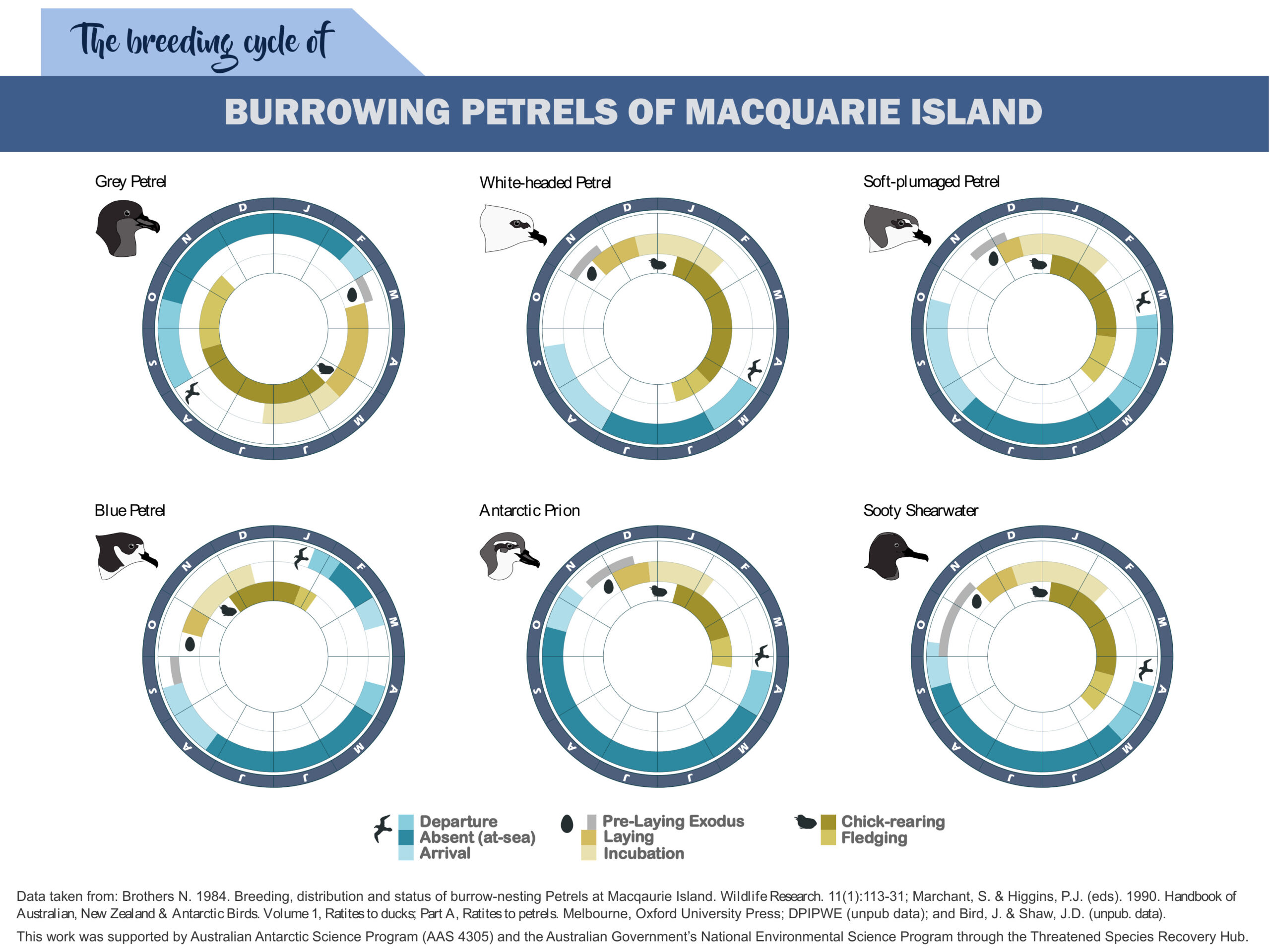 The breeding cycle of

BURROWING PETRELS OF MACQUARIE ISLAND

Grey Petrel

D J F M A M J J A S O N

White-headed Petrel

D J F M A M J J A S O N

Soft-plumaged Petrel

D J F M A M J J A S O N

Blue Petrel

D J F M A M J J A S O N

Antarctic Prion

D J F M A M J J A S O N

Sooty Shearwater

D J F M A M J J A S O N

Departure
Absent (at-sea)
Arrival
Pre-Laying Exodus
Laying
Incubation
Chick-rearing
Fledging

Data taken from: Brothers N. 1984. Breeding, distribution and status of burrow-nesting Petrels at Macqaurie Island. Wildlife Research. 11(1):113-31; Marchant, S. & Higgins, P.J. (eds). 1990. Handbook of Australian, New Zealand & Antarctic Birds. Volume 1, Ratites to ducks; Part A, Ratites to petrels. Melbourne, Oxford University Press; DPIPWE (unpub data); and Bird, J. & Shaw, J.D. (unpub. data).

This work was supported by Australian Antarctic Science Program (AAS 4305) and the Australian Government's National Environmental Science Program through the Threatened Species Recovery Hub.